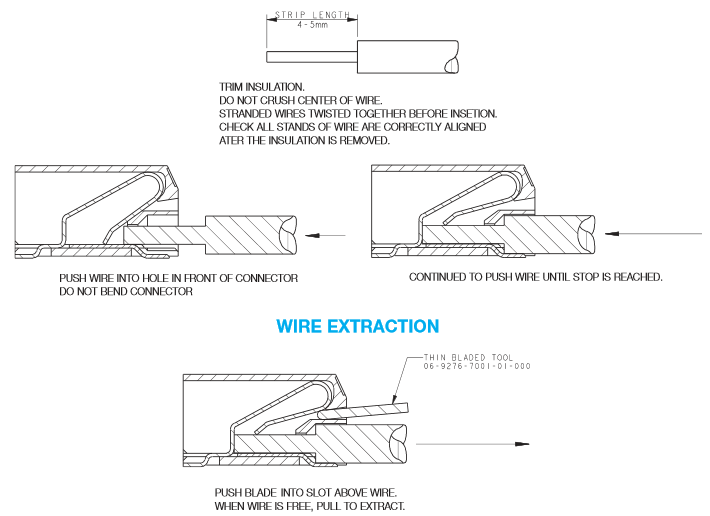 STRIP LENGTH
4 - 5mm

TRIM INSULATION.
DO NOT CRUSH CENTER OF WIRE.
STRANDED WIRES TWISTED TOGETHER BEFORE INSETION.
CHECK ALL STANDS OF WIRE ARE CORRECTLY ALIGNED
ATER THE INSULATION IS REMOVED.

PUSH WIRE INTO HOLE IN FRONT OF CONNECTOR
DO NOT BEND CONNECTOR

CONTINUED TO PUSH WIRE UNTIL STOP IS REACHED.

WIRE EXTRACTION

THIN BLADED TOOL
06-9276-7001-01-000

PUSH BLADE INTO SLOT ABOVE WIRE.
WHEN WIRE IS FREE, PULL TO EXTRACT.