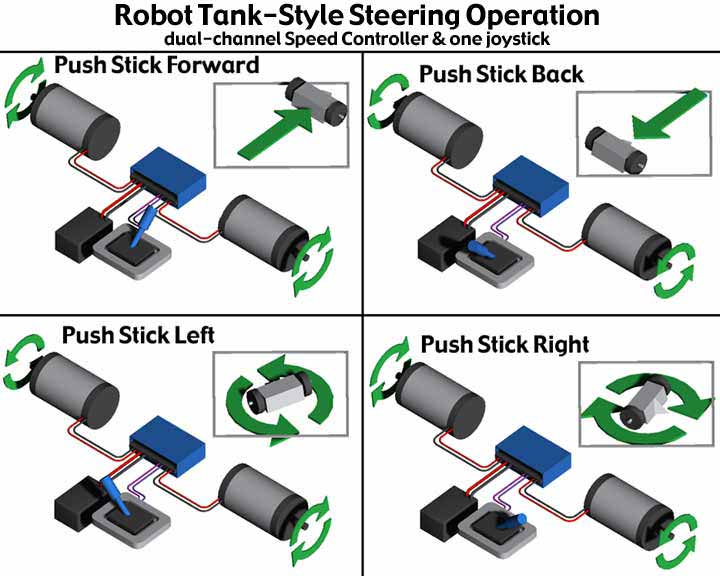 Robot Tank-Style Steering Operation
dual-channel Speed Controller & one joystick

Push Stick Forward

Push Stick Back

Push Stick Left

Push Stick Right